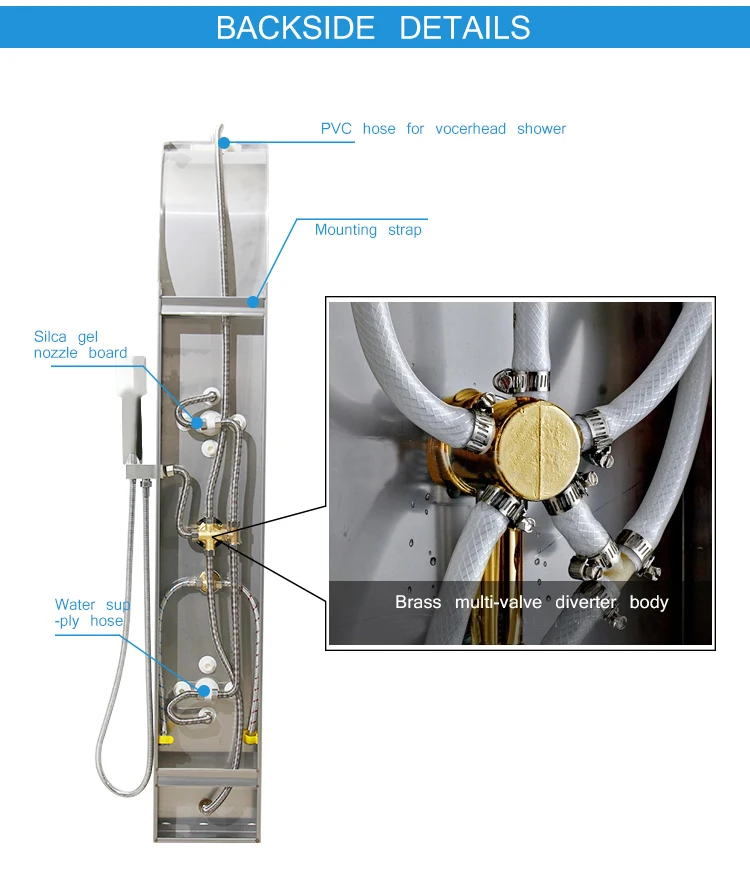 BACKSIDE DETAILS

PVC hose for vocerhead shower

Mounting strap

Silca gel nozzle board

Water sup -ply hose

Brass multi-valve diverter body