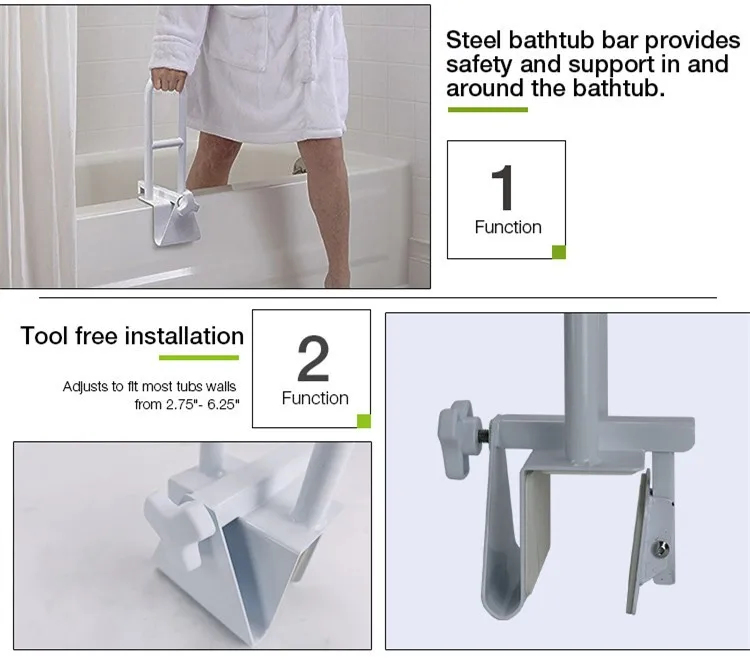 Steel bathtub bar provides safety and support in and around the bathtub.

1
Function

Tool free installation

Adjusts to fit most tubs walls from 2.75"- 6.25"

2
Function