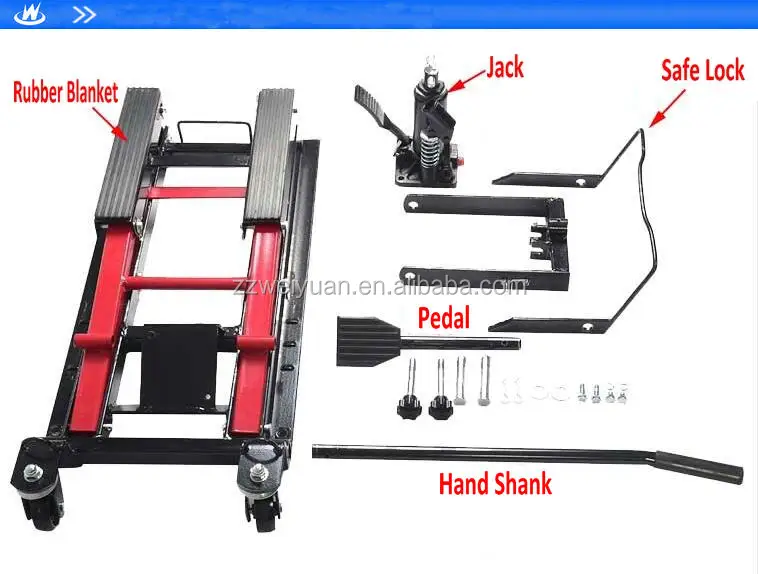 Rubber Blanket

Jack

Safe Lock

zzweiyuan.en.alibaba.com

Pedal

Hand Shank