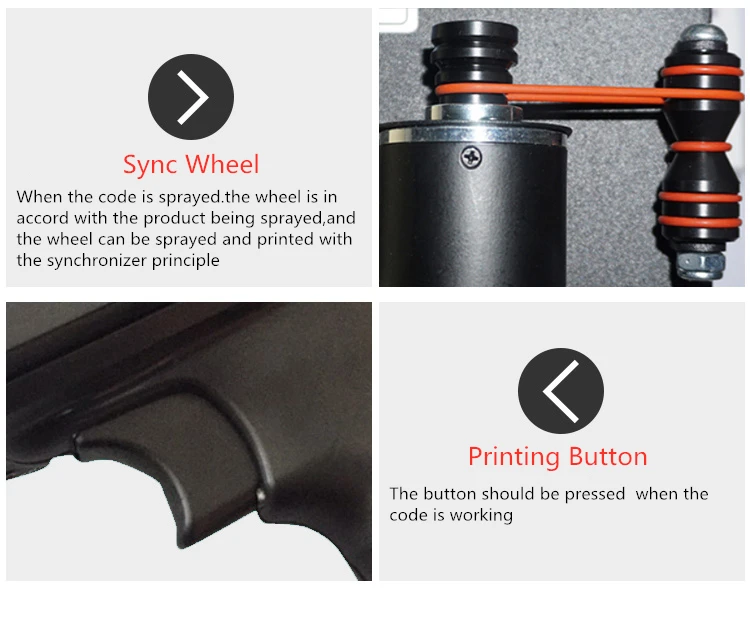 Sync Wheel

When the code is sprayed.the wheel is in accord with the product being sprayed,and the wheel can be sprayed and printed with the synchronizer principle

Printing Button

The button should be pressed  when the code is working