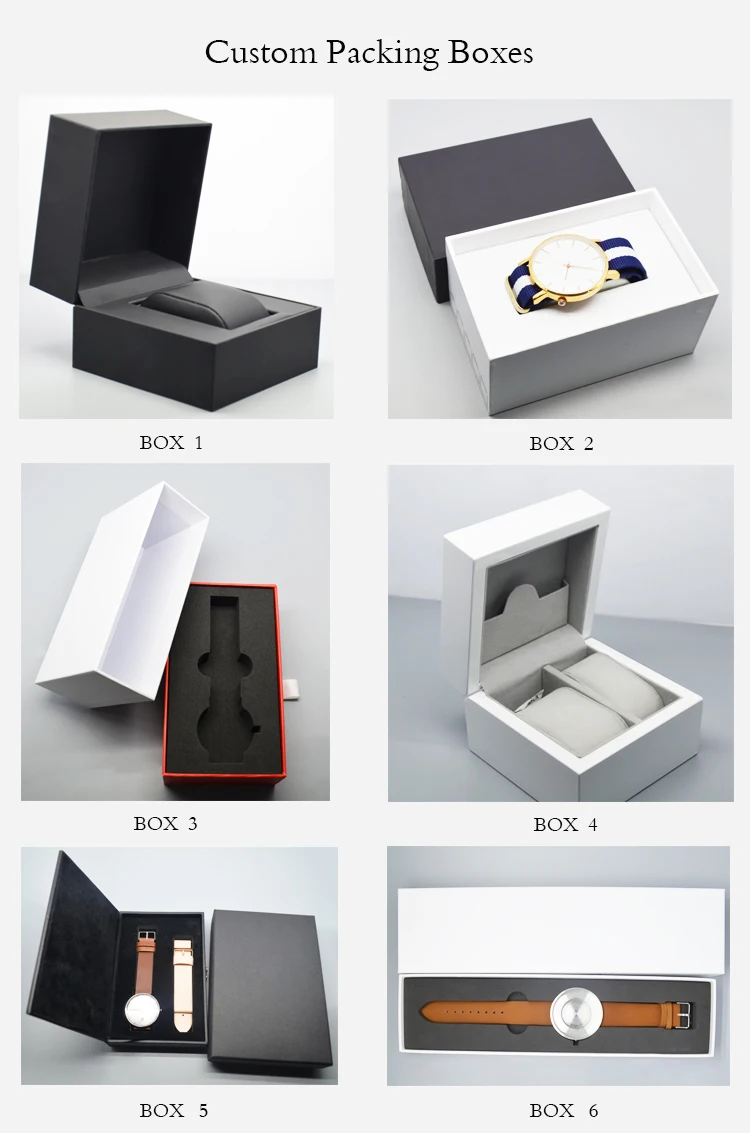 Custom Packing Boxes

BOX 1

BOX 2

BOX 3

BOX 4

BOX 5

BOX 6