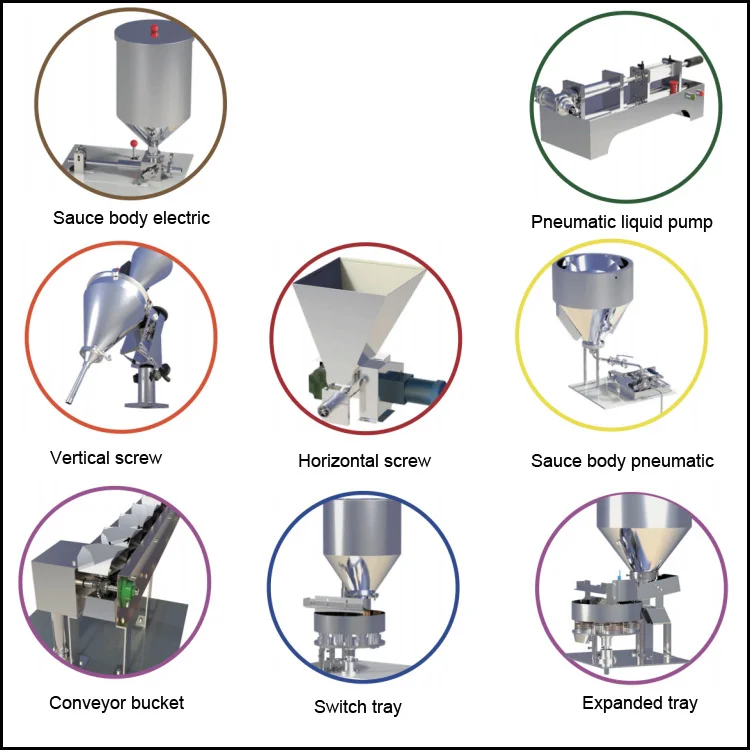 Sauce body electric

Pneumatic liquid pump

Vertical screw

Horizontal screw

Sauce body pneumatic

Conveyor bucket

Switch tray

Expanded tray