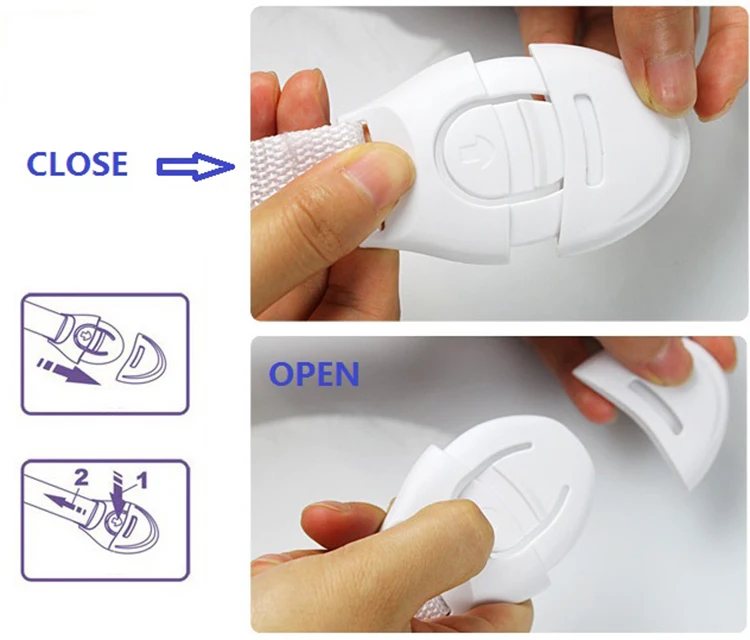 CLOSE

OPEN

2

1