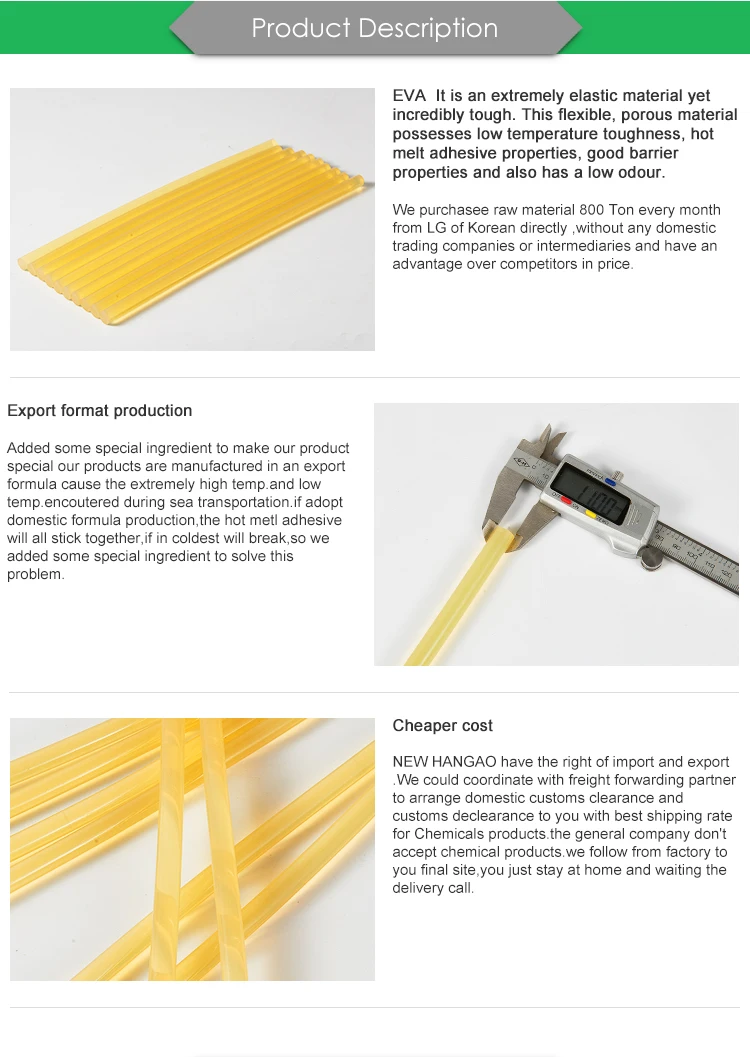 Product Description

EVA It is an extremely elastic material yet incredibly tough. This flexible, porous material possesses low temperature toughness, hot melt adhesive properties, good barrier properties and also has a low odour.

We purchasee raw material 800 Ton every month from LG of Korean directly ,without any domestic trading companies or intermediaries and have an advantage over competitors in price.

Export format production

Added some special ingredient to make our product special our products are manufactured in an export formula cause the extremely high temp.and low temp.encoutered during sea transportation.if adopt domestic formula production,the hot metl adhesive will all stick together,if in coldest will break,so we added some special ingredient to solve this problem.

11.00

Cheaper cost

NEW HANGAO have the right of import and export .We could coordinate with freight forwarding partner to arrange domestic customs clearance and customs declearance to you with best shipping rate for Chemicals products.the general company don't accept chemical products.we follow from factory to you final site,you just stay at home and waiting the delivery call.