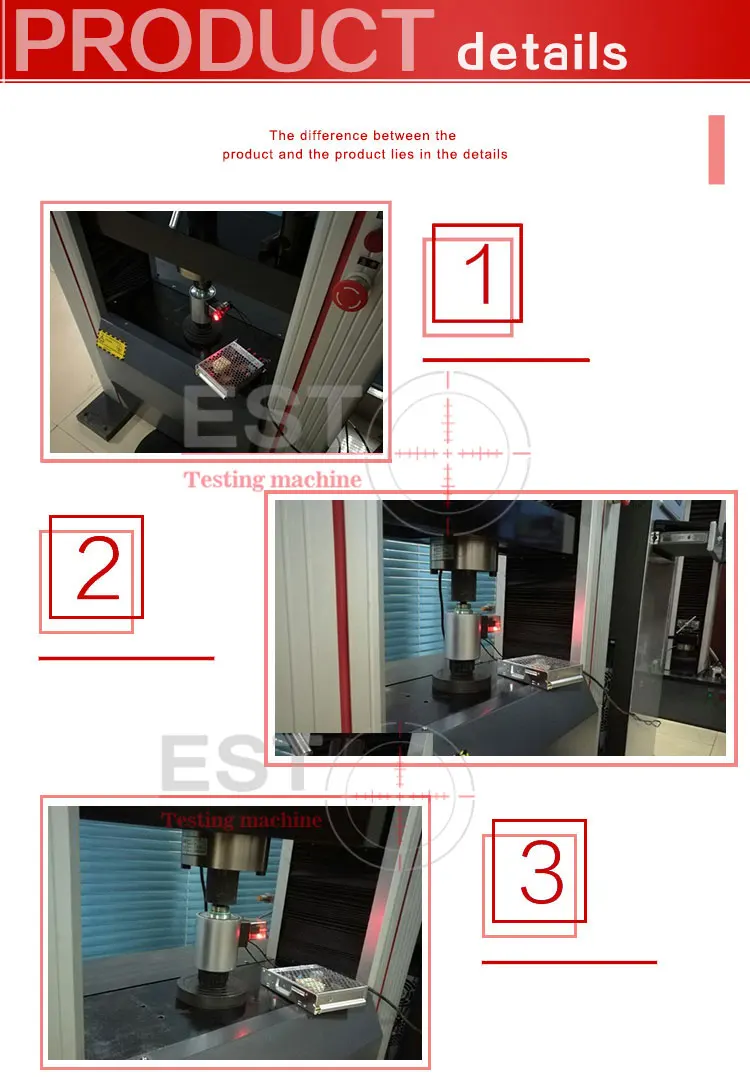 PRODUCT details

The difference between the product and the product lies in the details

1

EST

Testing machine

2

EST

Testing machine

3