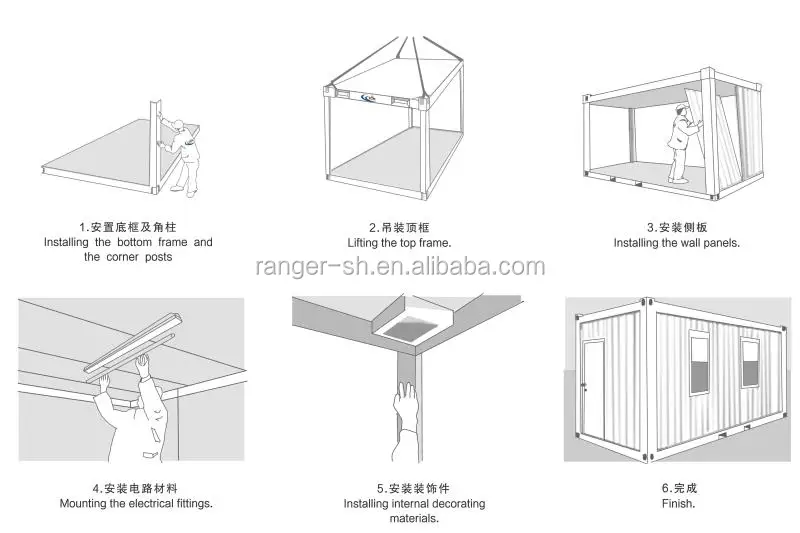 1.安置底框及角柱
Installing the bottom frame and the corner posts

2.吊装顶框
Lifting the top frame.

3.安装侧板
Installing the wall panels.

ranger-sh.en.alibaba.com

4.安装电路材料
Mounting the electrical fittings.

5.安装装饰件
Installing internal decorating materials.

6.完成
Finish.