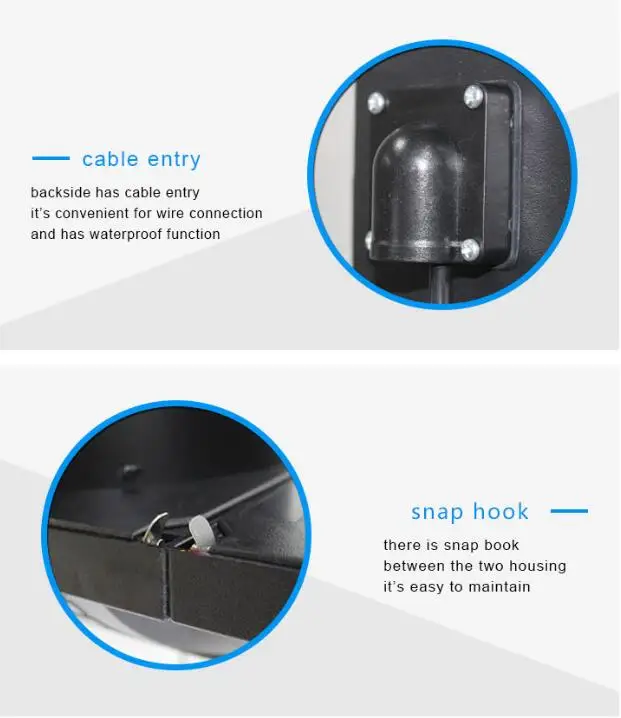 cable entry

backside has cable entry
it's convenient for wire connection
and has waterproof function

snap hook

there is snap book
between the two housing
it's easy to maintain