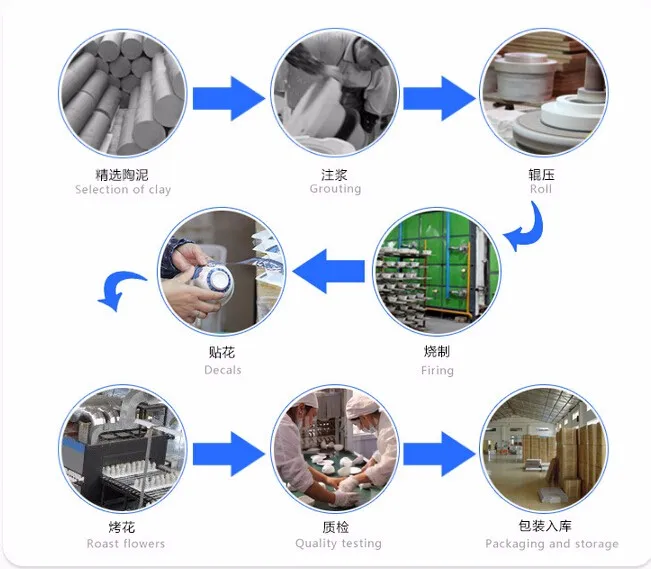 精选陶泥
Selection of clay

注浆
Grouting

辊压
Roll

烧制
Firing

贴花
Decals

烤花
Roast flowers

质检
Quality testing

包装入库
Packaging and storage