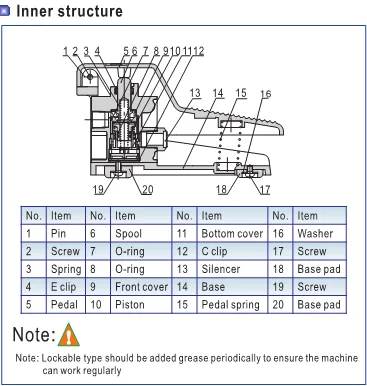 Inner structure

1 2 3 4 5 6 7 8 9 10 11 12 13 14 15 16 19 20 18 17

| No. | Item | No. | Item | No. | Item | No. | Item |
|---|---|---|---|---|---|---|---|
| 1 | Pin | 6 | Spool | 11 | Bottom cover | 16 | Washer |
| 2 | Screw | 7 | O-ring | 12 | C clip | 17 | Screw |
| 3 | Spring | 8 | O-ring | 13 | Silencer | 18 | Base pad |
| 4 | E clip | 9 | Front cover | 14 | Base | 19 | Screw |
| 5 | Pedal | 10 | Piston | 15 | Pedal spring | 20 | Base pad |

Note:

Note: Lockable type should be added grease periodically to ensure the machine can work regularly