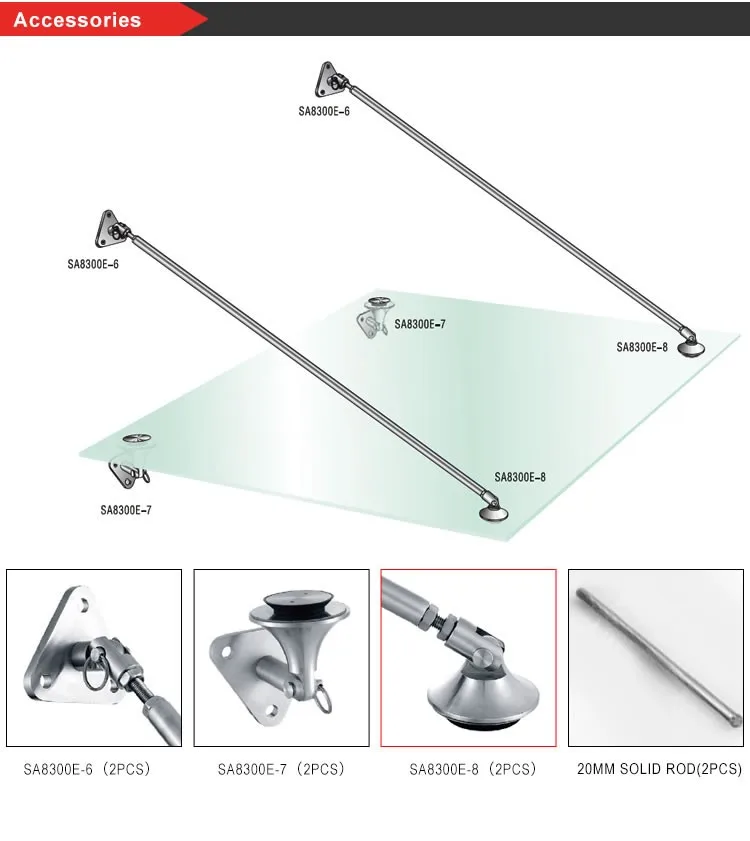 Accessories

SA8300E-6

SA8300E-6

SA8300E-7

SA8300E-8

SA8300E-8

SA8300E-7

SA8300E-6 (2PCS)

SA8300E-7 (2PCS)

SA8300E-8 (2PCS)

20MM SOLID ROD(2PCS)