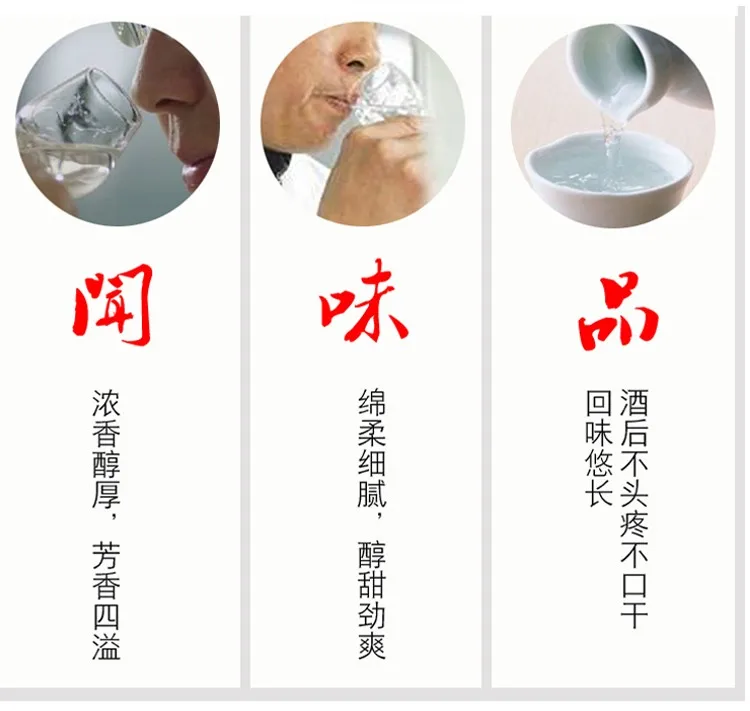 闻

浓香醇厚，芳香四溢

味

绵柔细腻，醇甜劲爽

品

酒后不头疼不口干
回味悠长