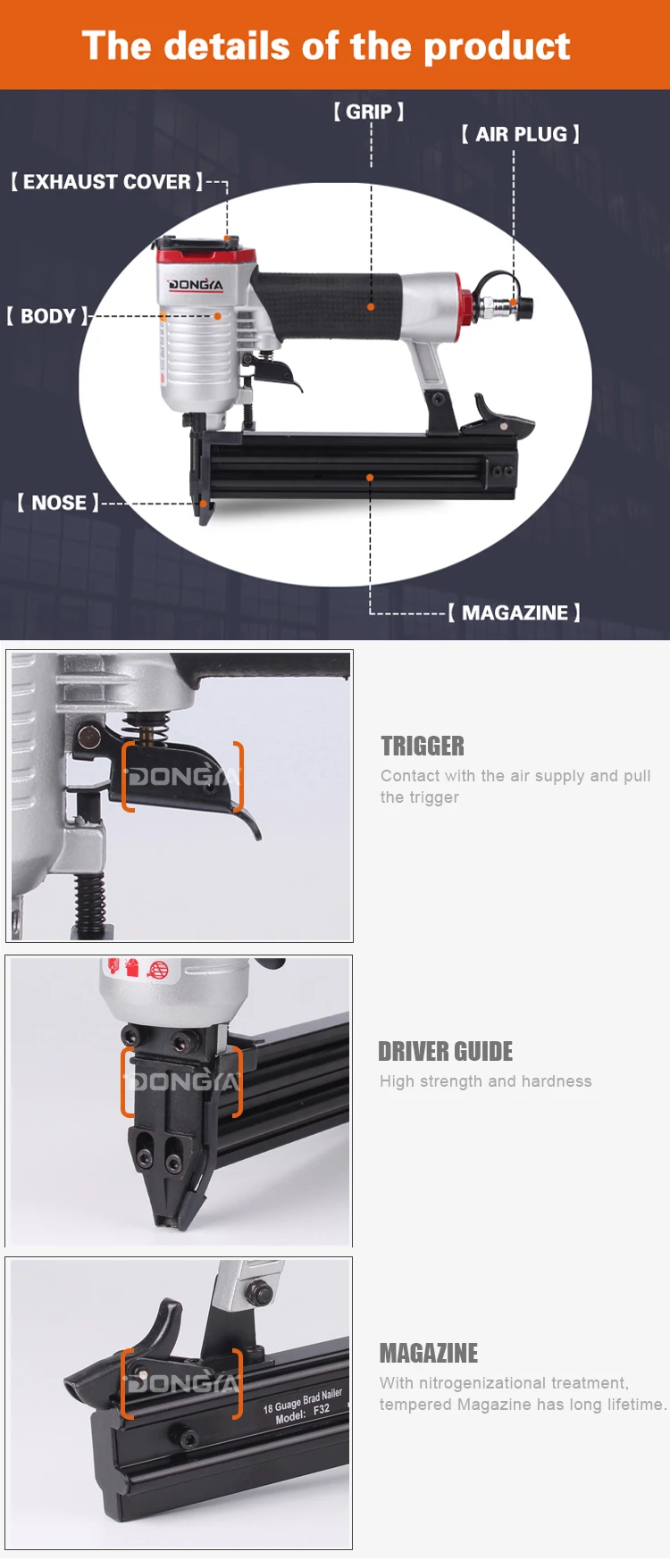 The details of the product

【 GRIP 】

【 AIR PLUG 】

【 EXHAUST COVER 】

DONGYA

【 BODY 】

【 NOSE 】

【 MAGAZINE 】

DONGYA

TRIGGER

Contact with the air supply and pull the trigger

DONGYA

DRIVER GUIDE

High strength and hardness

DONGYA

18 Guage Brad Nailer
Model: F32

MAGAZINE

With nitrogenizational treatment, tempered Magazine has long lifetime.