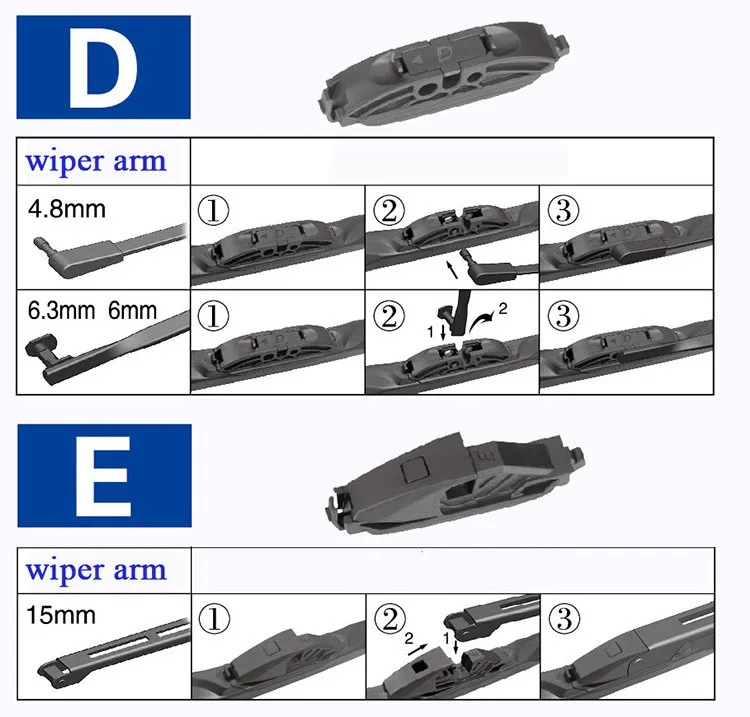 D

| wiper arm | | | |
|---|---|---|---|
| 4.8mm | ① | ② | ③ |
| 6.3mm 6mm | ① | ② 1 2 | ③ |

E

| wiper arm | | | |
|---|---|---|---|
| 15mm | ① | ② 2 1 | ③ |