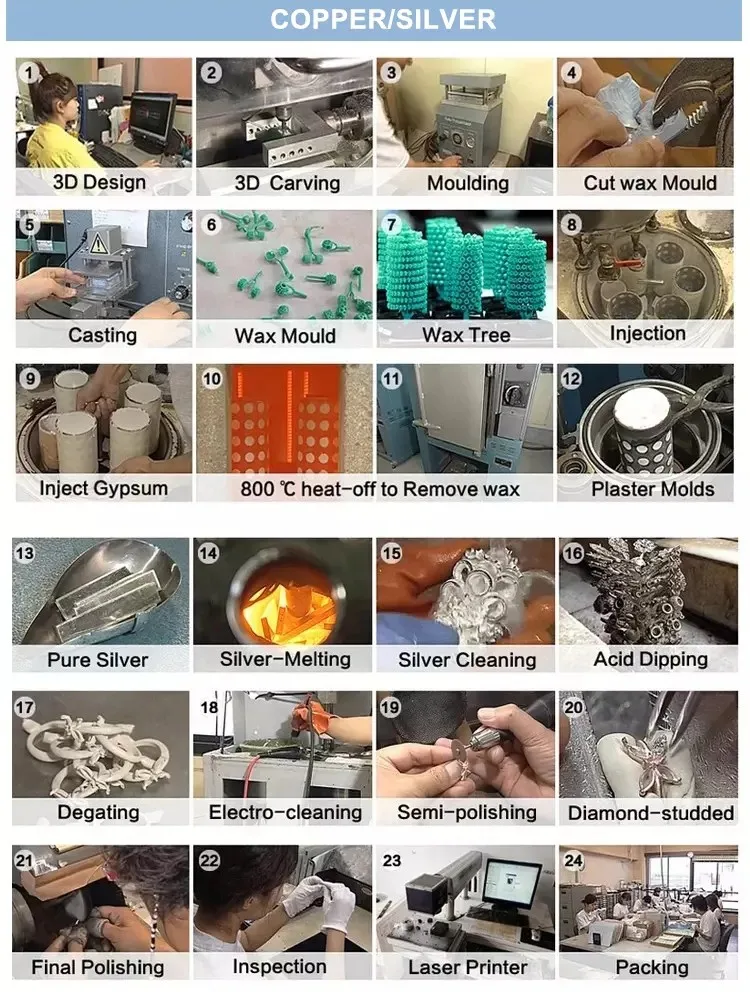 COPPER/SILVER

1 3D Design
2 3D Carving
3 Moulding
4 Cut wax Mould
5 Casting
6 Wax Mould
7 Wax Tree
8 Injection
9 Inject Gypsum
10 800 ℃ heat-off to Remove wax
11
12 Plaster Molds
13 Pure Silver
14 Silver-Melting
15 Silver Cleaning
16 Acid Dipping
17 Degating
18 Electro-cleaning
19 Semi-polishing
20 Diamond-studded
21 Final Polishing
22 Inspection
23 Laser Printer
24 Packing