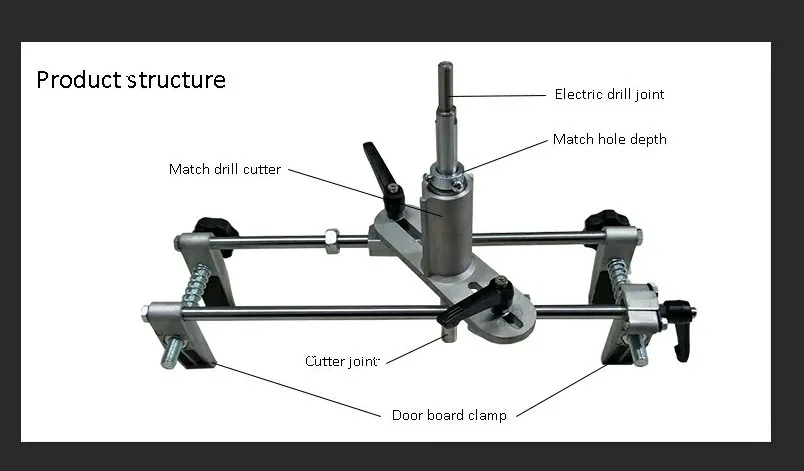 Product structure

Electric drill joint

Match hole depth

Match drill cutter

Cutter joint

Door board clamp