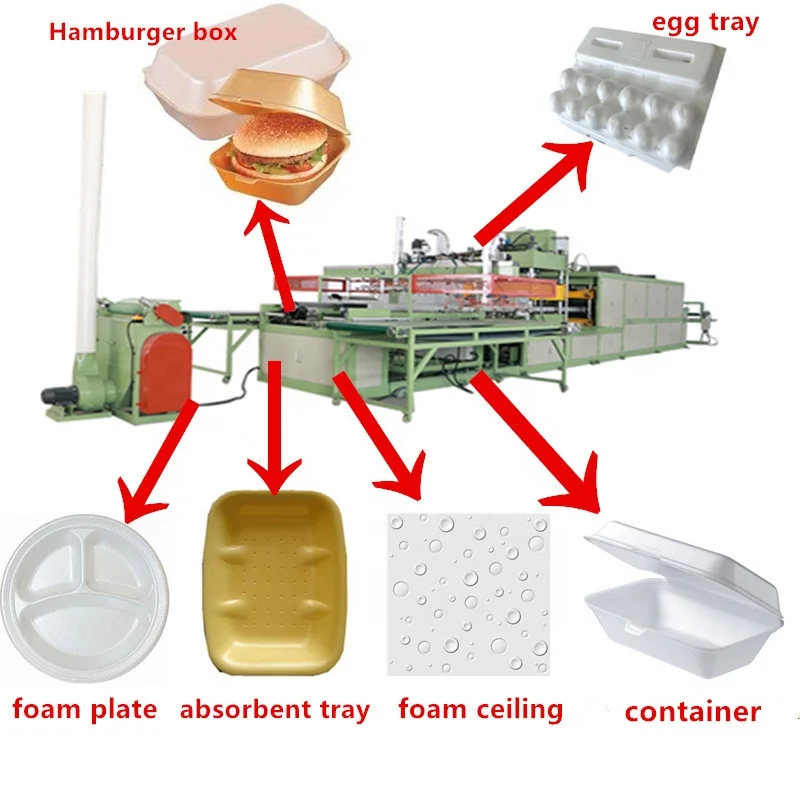 Hamburger box

egg tray

foam plate absorbent tray foam ceiling container