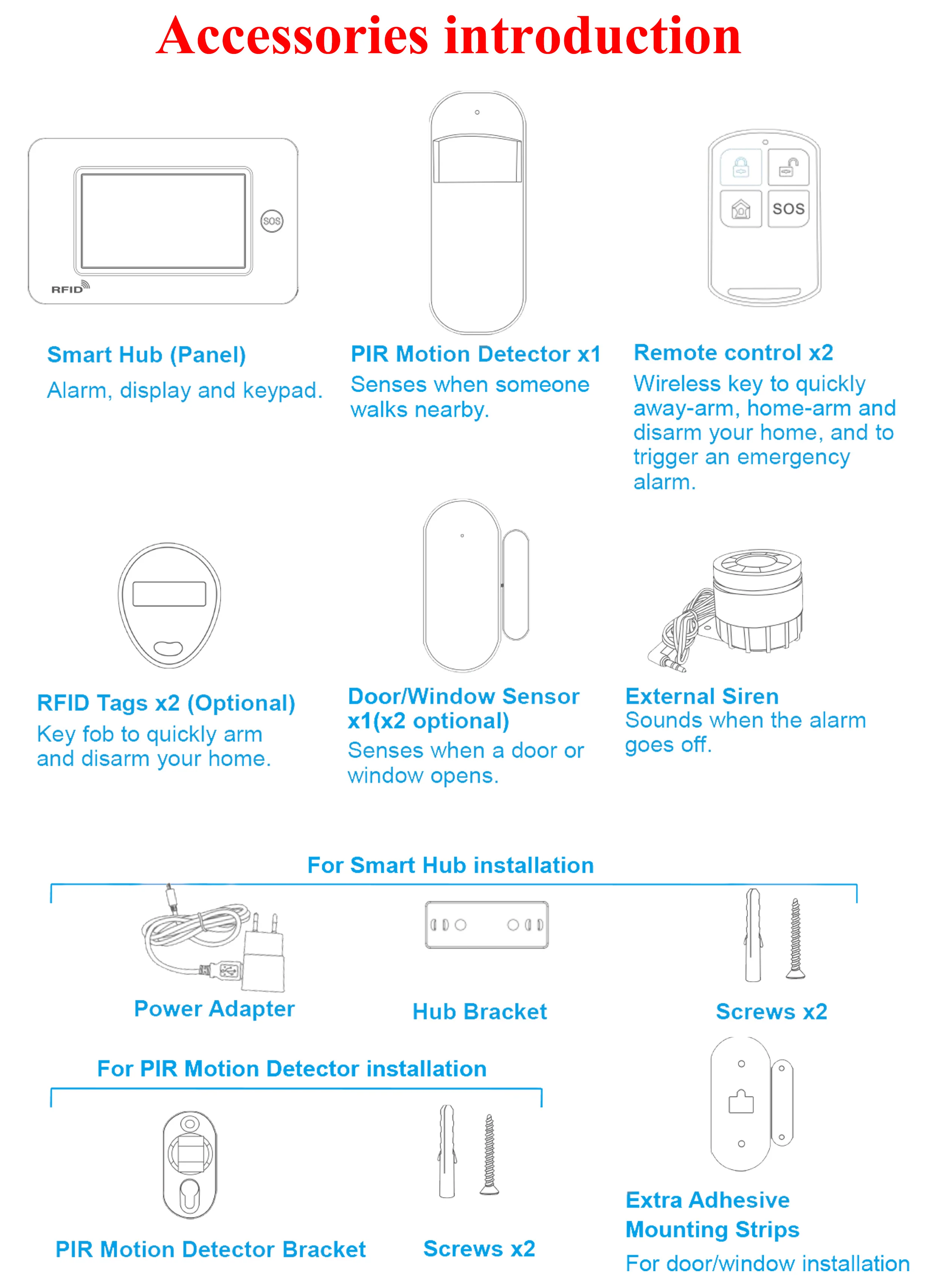 Accessories introduction

SOS

RFID

SOS

Smart Hub (Panel)
Alarm, display and keypad.

PIR Motion Detector x1
Senses when someone walks nearby.

Remote control x2
Wireless key to quickly away-arm, home-arm and disarm your home, and to trigger an emergency alarm.

RFID Tags x2 (Optional)
Key fob to quickly arm and disarm your home.

Door/Window Sensor x1(x2 optional)
Senses when a door or window opens.

External Siren
Sounds when the alarm goes off.

For Smart Hub installation

Power Adapter

Hub Bracket

Screws x2

For PIR Motion Detector installation

PIR Motion Detector Bracket

Screws x2

Extra Adhesive Mounting Strips
For door/window installation