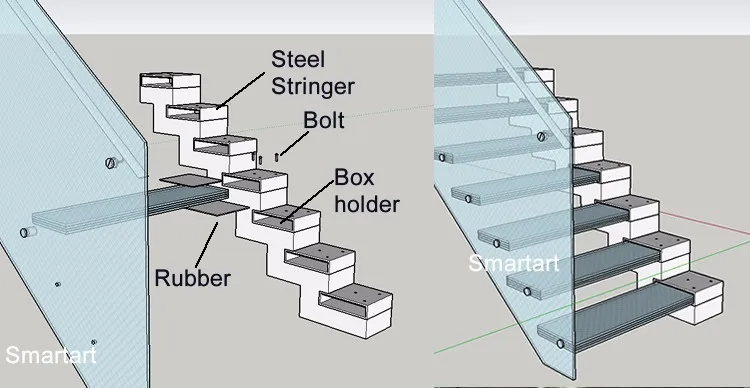 Steel Stringer

Bolt

Box holder

Rubber

Smartart

Smartart