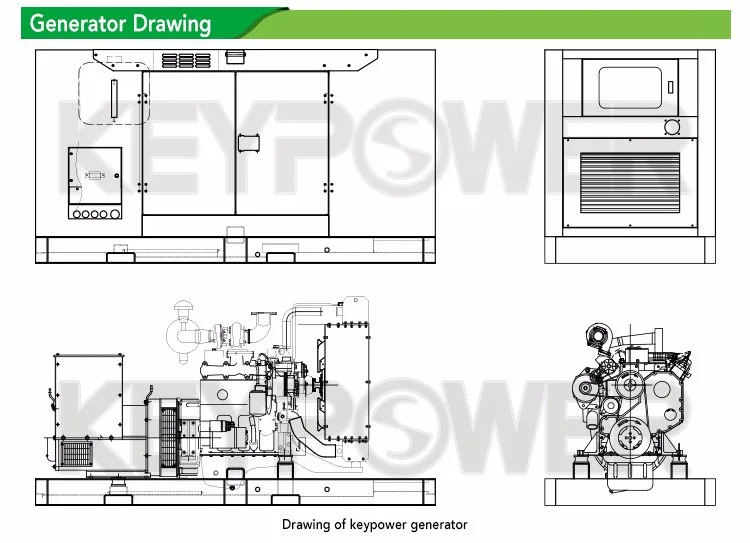 Generator Drawing

KEYPOWER

KEYPOWER

Drawing of keypower generator