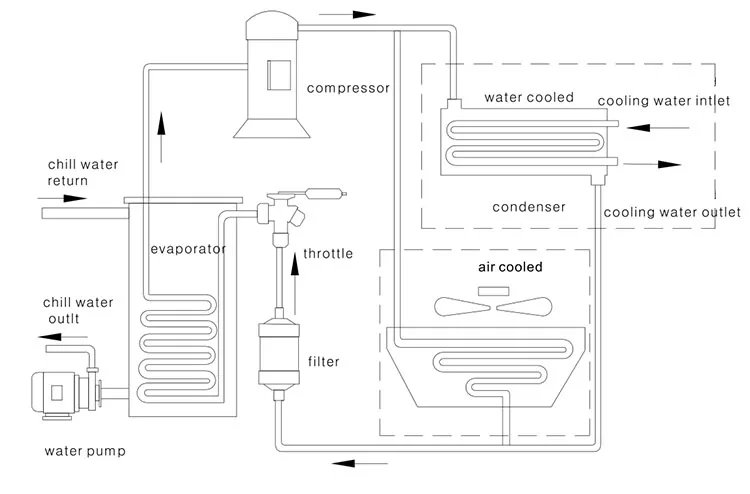 compressor

water cooled

cooling water intlet

chill water return

condenser

cooling water outlet

evaporator

throttle

air cooled

chill water outlt

filter

water pump