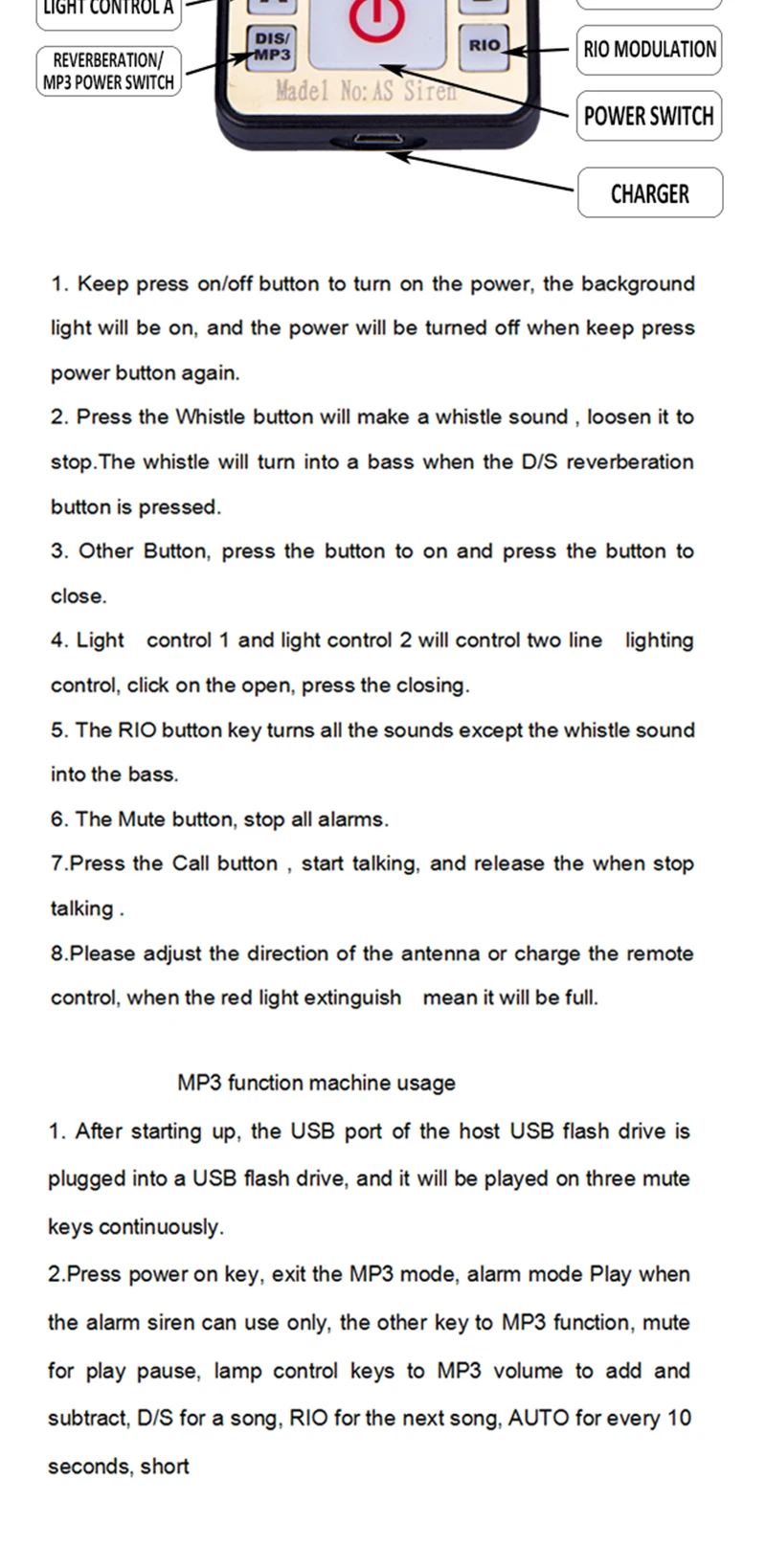 LIGHT CONTROL A

REVERBERATION/ MP3 POWER SWITCH

DIS/ MP3

RIO

Madel No: AS Siren

RIO MODULATION

POWER SWITCH

CHARGER

1. Keep press on/off button to turn on the power, the background light will be on, and the power will be turned off when keep press power button again.

2. Press the Whistle button will make a whistle sound , loosen it to stop.The whistle will turn into a bass when the D/S reverberation button is pressed.

3. Other Button, press the button to on and press the button to close.

4. Light control 1 and light control 2 will control two line lighting control, click on the open, press the closing.

5. The RIO button key turns all the sounds except the whistle sound into the bass.

6. The Mute button, stop all alarms.

7.Press the Call button , start talking, and release the when stop talking .

8.Please adjust the direction of the antenna or charge the remote control, when the red light extinguish mean it will be full.

MP3 function machine usage

1. After starting up, the USB port of the host USB flash drive is plugged into a USB flash drive, and it will be played on three mute keys continuously.

2.Press power on key, exit the MP3 mode, alarm mode Play when the alarm siren can use only, the other key to MP3 function, mute for play pause, lamp control keys to MP3 volume to add and subtract, D/S for a song, RIO for the next song, AUTO for every 10 seconds, short