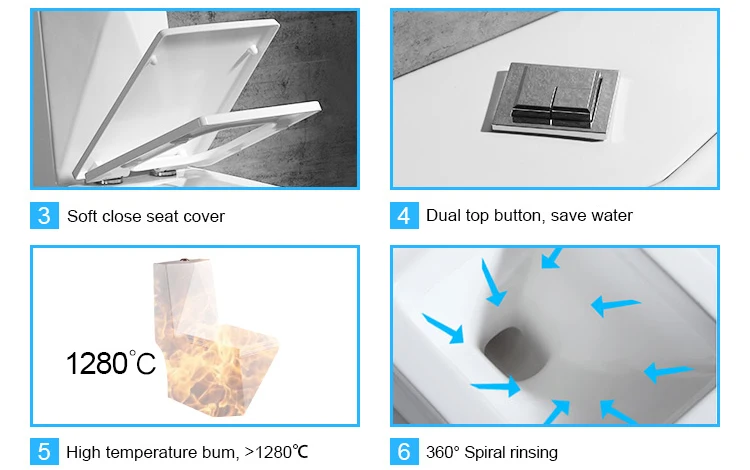 3 Soft close seat cover

4 Dual top button, save water

1280°C

5 High temperature bum, >1280℃

6 360° Spiral rinsing