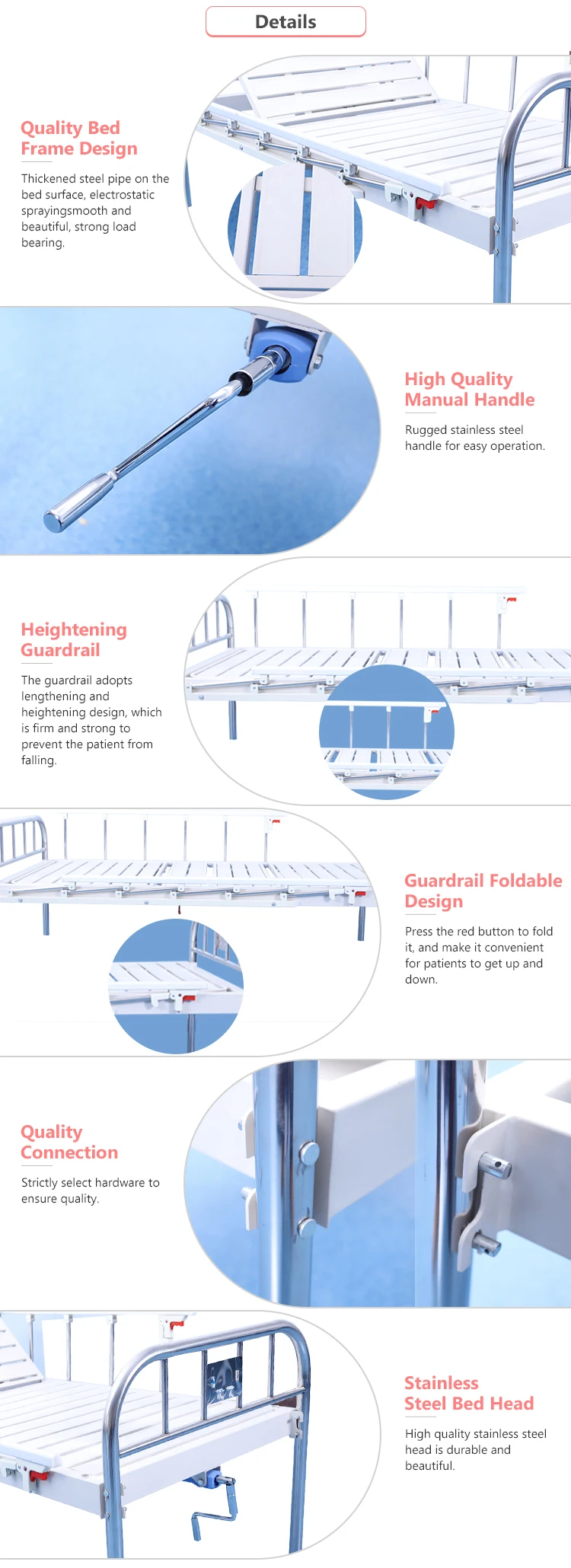 Details

Quality Bed Frame Design

Thickened steel pipe on the bed surface, electrostatic sprayingsmooth and beautiful, strong load bearing.

High Quality Manual Handle

Rugged stainless steel handle for easy operation.

Heightening Guardrail

The guardrail adopts lengthening and heightening design, which is firm and strong to prevent the patient from falling.

Guardrail Foldable Design

Press the red button to fold it, and make it convenient for patients to get up and down.

Quality Connection

Strictly select hardware to ensure quality.

Stainless Steel Bed Head

High quality stainless steel head is durable and beautiful.