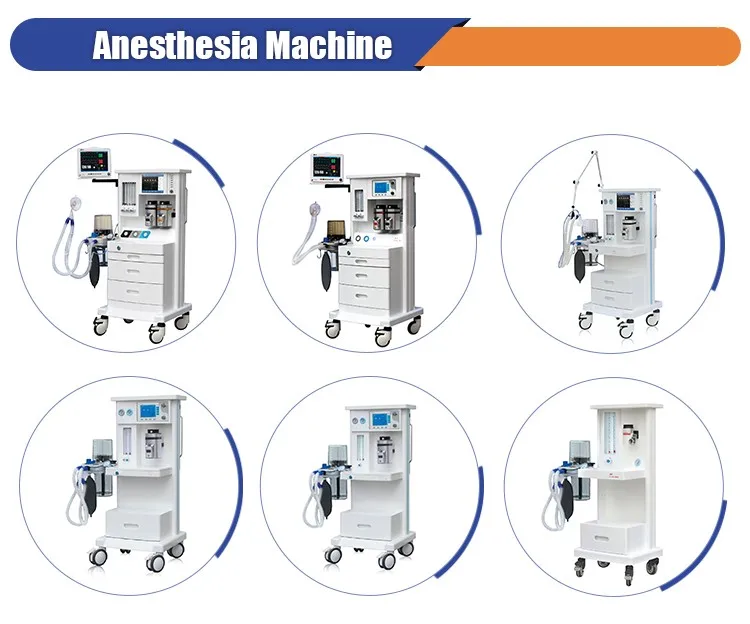 Anesthesia Machine