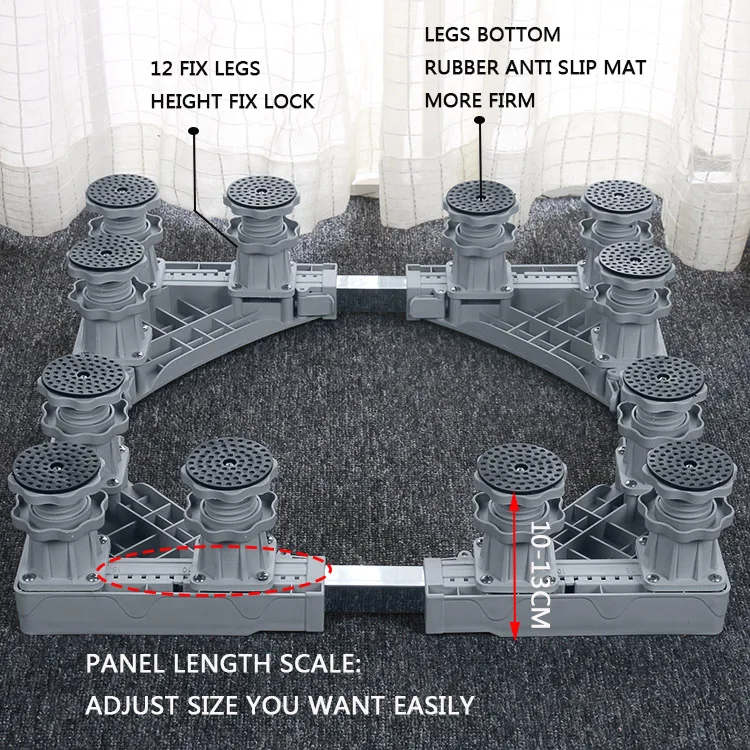 12 FIX LEGS
HEIGHT FIX LOCK

LEGS BOTTOM
RUBBER ANTI SLIP MAT
MORE FIRM

10-13CM

PANEL LENGTH SCALE:
ADJUST SIZE YOU WANT EASILY