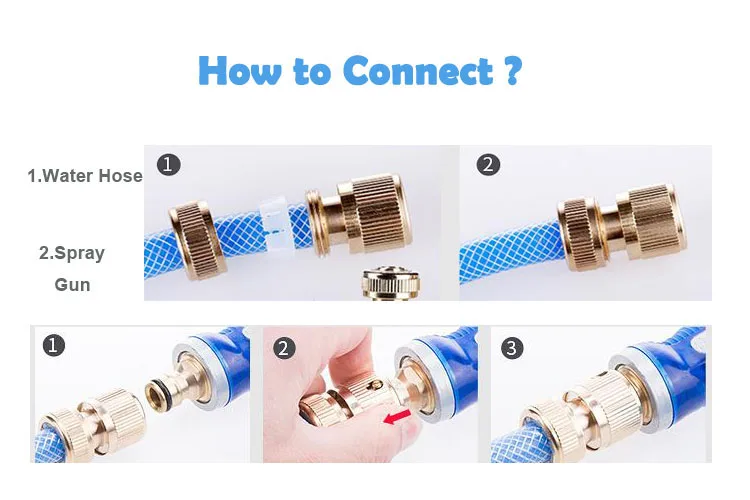 How to Connect ?

1.Water Hose

1

2

2.Spray Gun

1

2

3