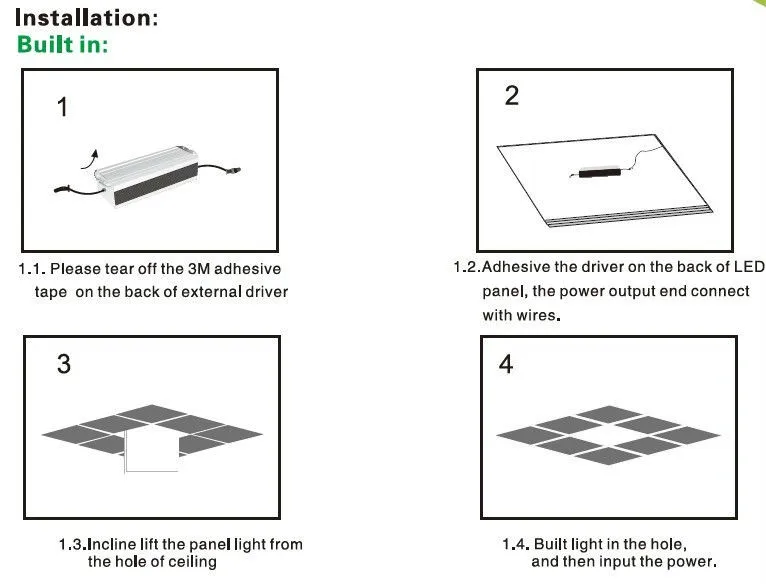 Installation:
Built in:

1

1.1. Please tear off the 3M adhesive tape on the back of external driver

2

1.2.Adhesive the driver on the back of LED panel, the power output end connect with wires.

3

1.3.Incline lift the panel light from the hole of ceiling

4

1.4. Built light in the hole, and then input the power.