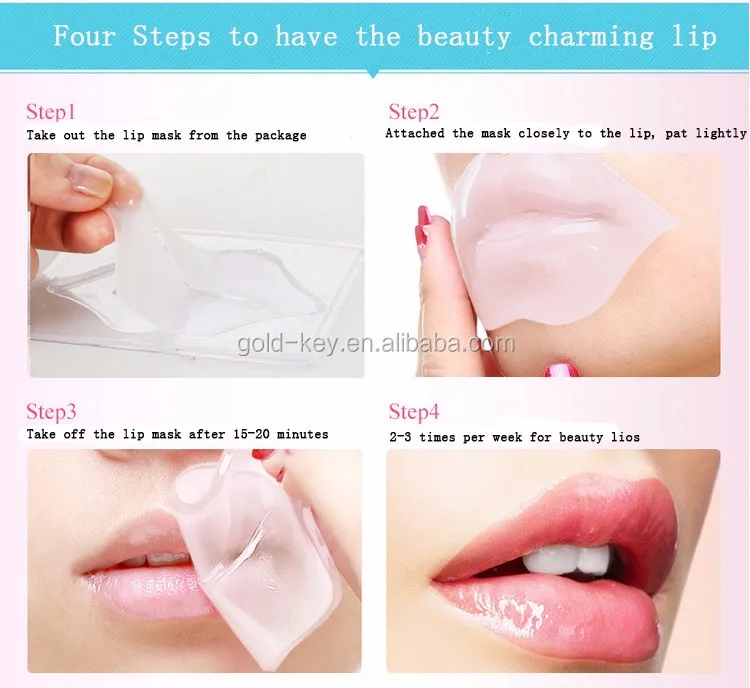 Four Steps to have the beauty charming lip

Step1
Take out the lip mask from the package

Step2
Attached the mask closely to the lip, pat lightly

gold-key.en.alibaba.com

Step3
Take off the lip mask after 15-20 minutes

Step4
2-3 times per week for beauty lios