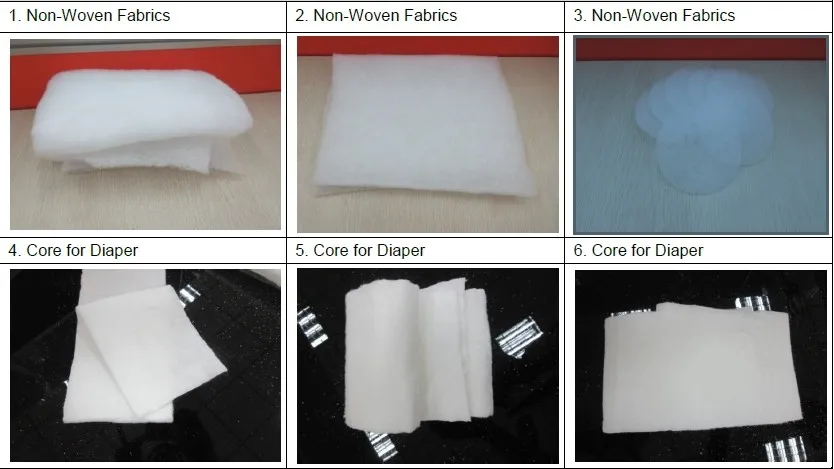 | 1. Non-Woven Fabrics | 2. Non-Woven Fabrics | 3. Non-Woven Fabrics |
|---|---|---|
| | | |
| 4. Core for Diaper | 5. Core for Diaper | 6. Core for Diaper |
| | | |