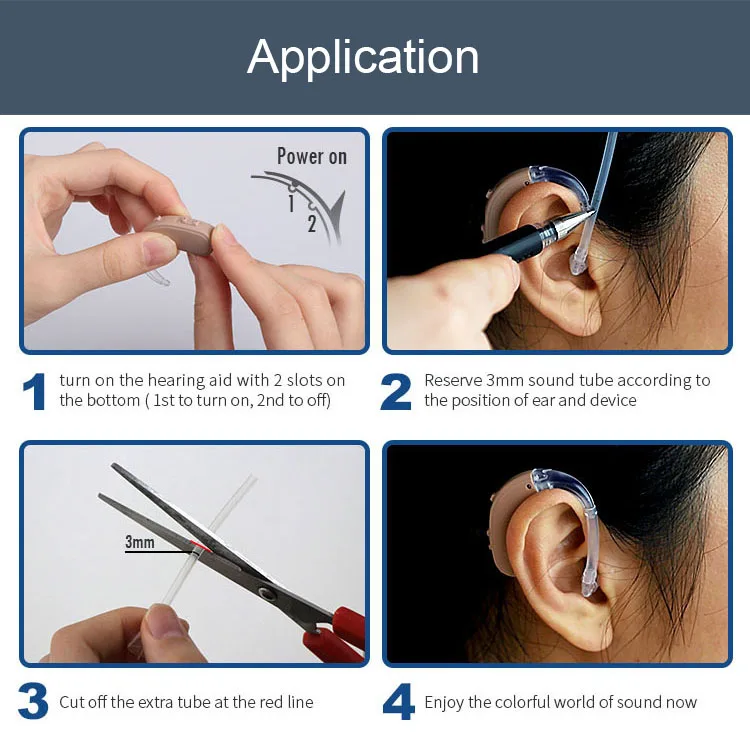 Application

Power on
1
2

1 turn on the hearing aid with 2 slots on the bottom ( 1st to turn on, 2nd to off)

2 Reserve 3mm sound tube according to the position of ear and device

3mm

3 Cut off the extra tube at the red line

4 Enjoy the colorful world of sound now