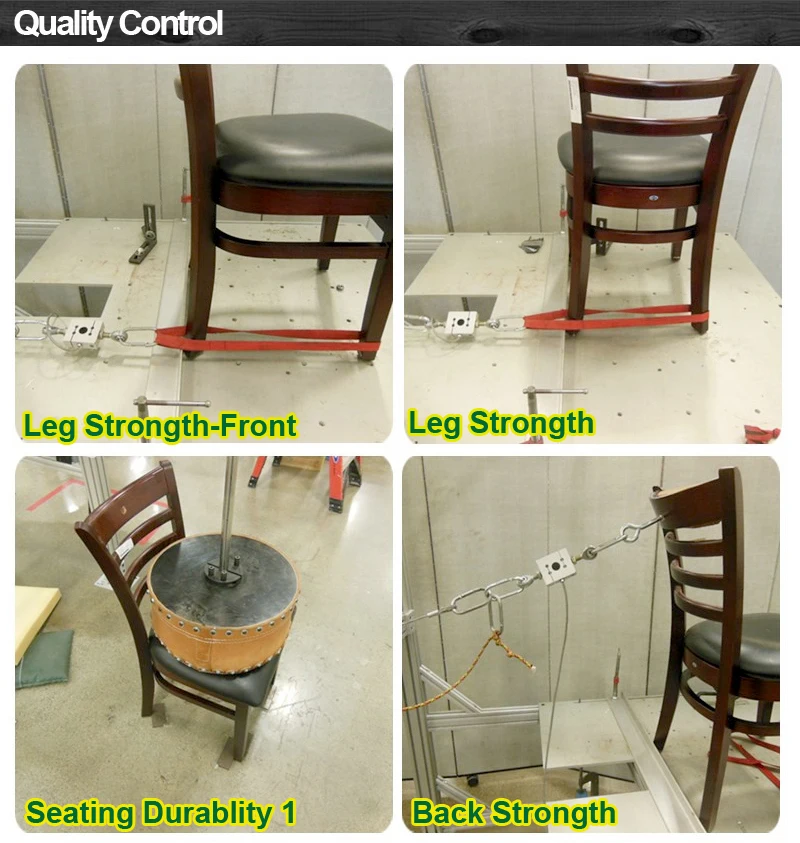 Quality Control

Leg Strength-Front

Leg Strength

Seating Durablity 1

Back Strength