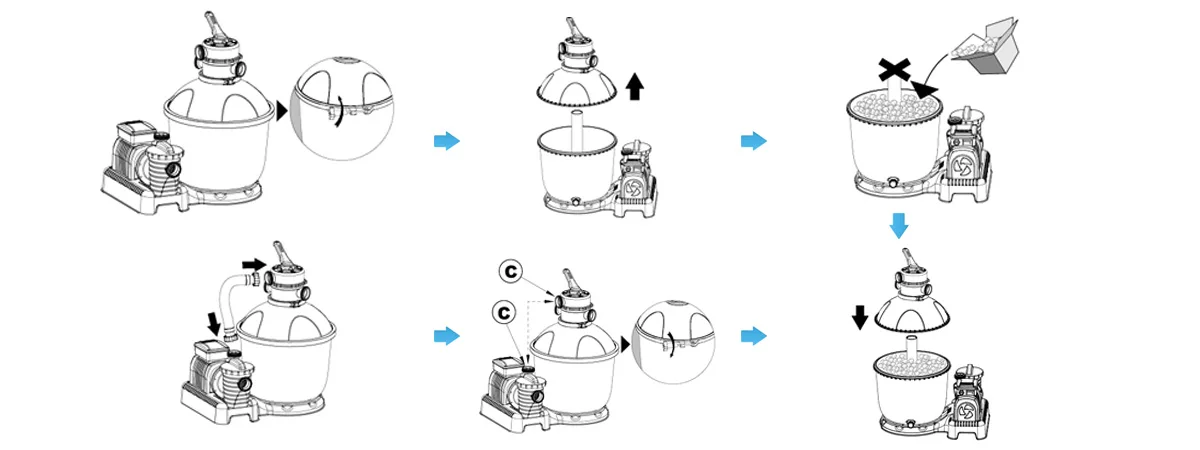 C
C