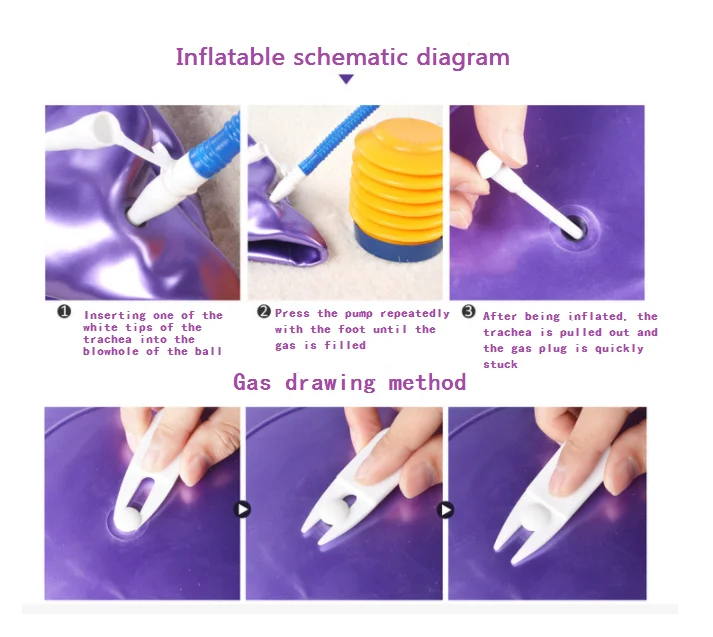 Inflatable schematic diagram

❶ Inserting one of the white tips of the trachea into the blowhole of the ball

❷ Press the pump repeatedly with the foot until the gas is filled

❸ After being inflated, the trachea is pulled out and the gas plug is quickly stuck

Gas drawing method