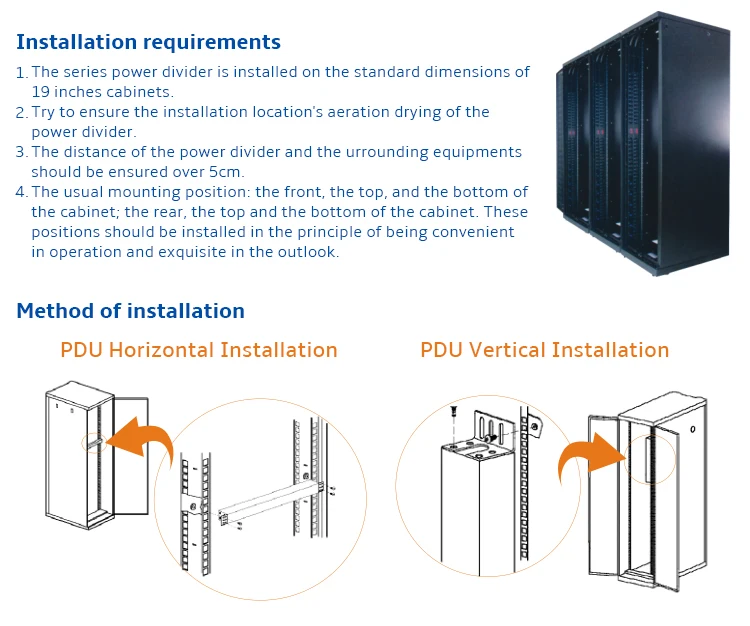 Installation requirements

1. The series power divider is installed on the standard dimensions of 19 inches cabinets.
2. Try to ensure the installation location's aeration drying of the power divider.
3. The distance of the power divider and the urrounding equipments should be ensured over 5cm.
4. The usual mounting position: the front, the top, and the bottom of the cabinet; the rear, the top and the bottom of the cabinet. These positions should be installed in the principle of being convenient in operation and exquisite in the outlook.

Method of installation

PDU Horizontal Installation

PDU Vertical Installation