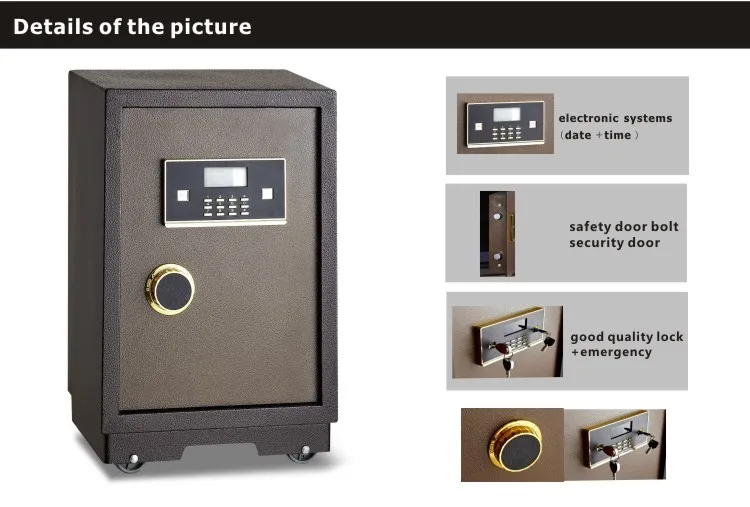 Details of the picture

electronic systems
（date +time）

safety door bolt
security door

good quality lock
+emergency