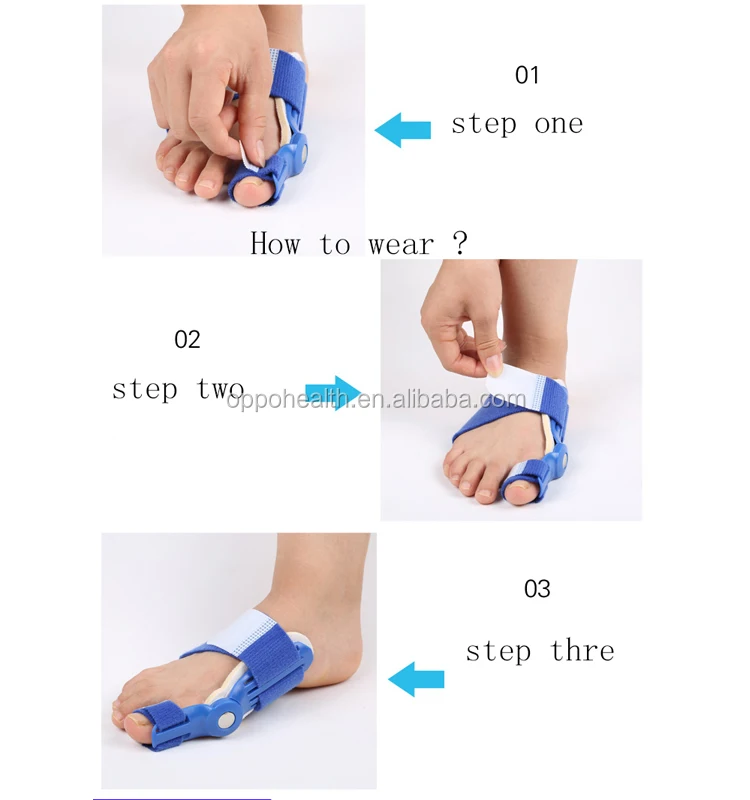 01

step one

How to wear ?

02

step two

oppohealth.en.alibaba.com

03

step thre