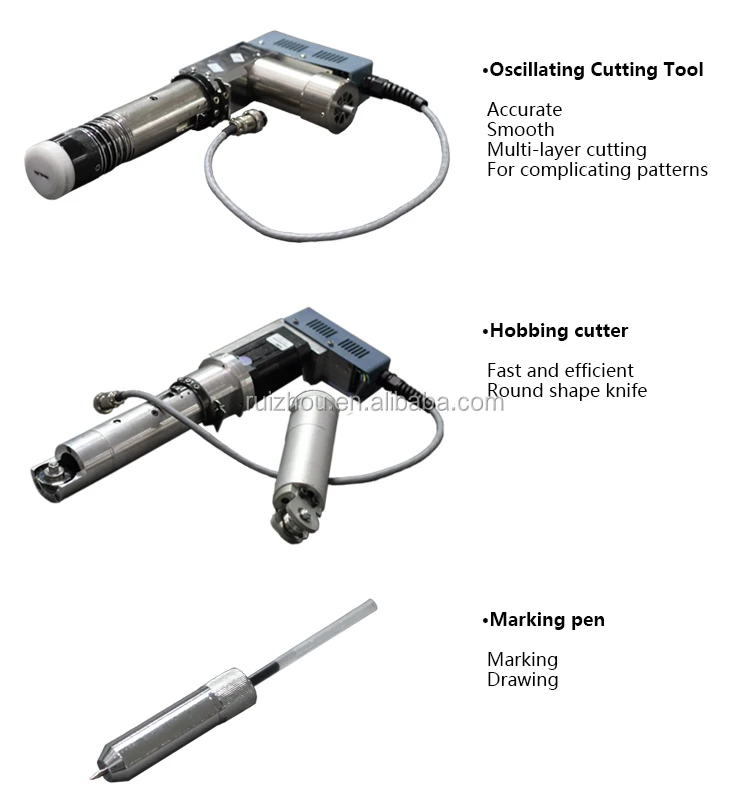 •Oscillating Cutting Tool

Accurate
Smooth
Multi-layer cutting
For complicating patterns

•Hobbing cutter

Fast and efficient
Round shape knife

ruizhou.en.alibaba.com

•Marking pen

Marking
Drawing