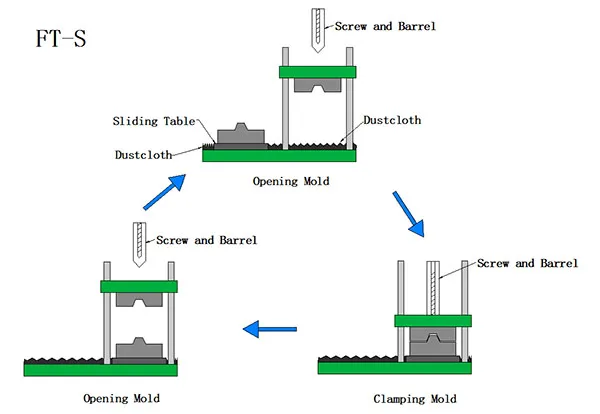 FT-S

Screw and Barrel

Sliding Table

Dustcloth

Dustcloth

Opening Mold

Screw and Barrel

Screw and Barrel

Opening Mold

Clamping Mold