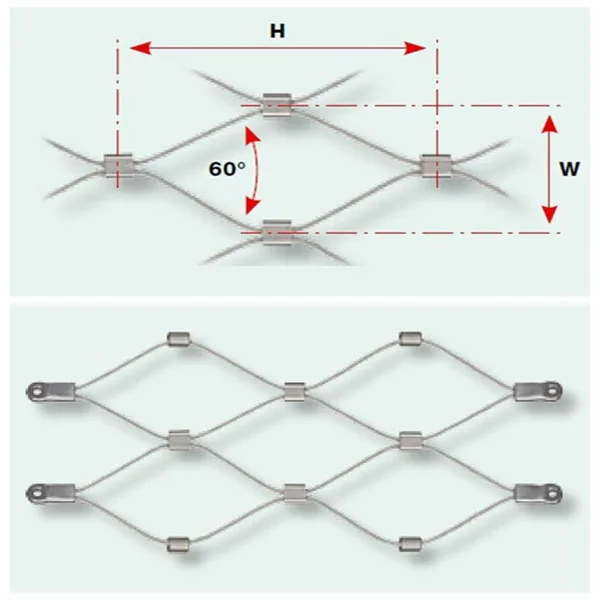 H

60°

W