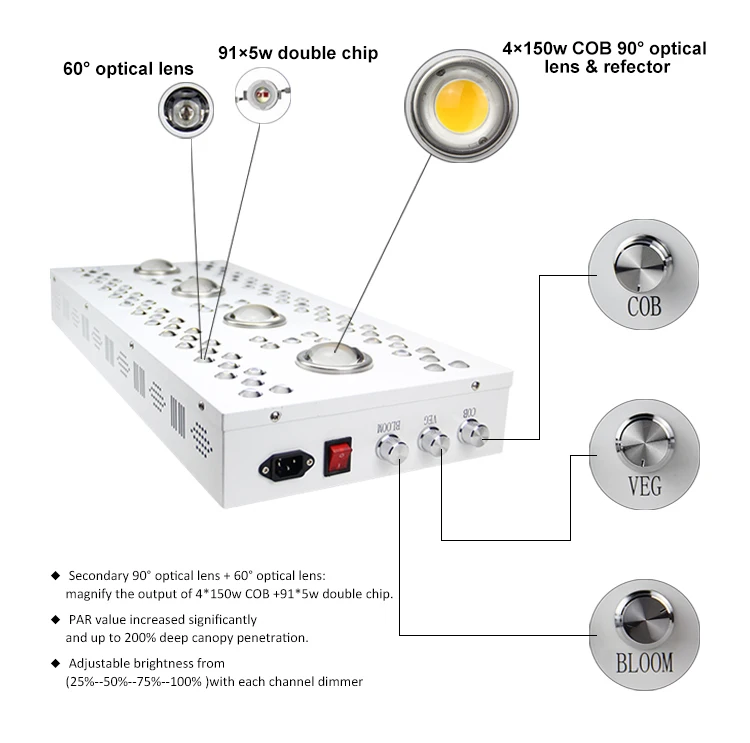 60° optical lens

91×5w double chip

4×150w COB 90° optical lens & refector

BLOOM VEG COB

COB

VEG

BLOOM

◆ Secondary 90° optical lens + 60° optical lens: magnify the output of 4*150w COB +91*5w double chip.

◆ PAR value increased significantly and up to 200% deep canopy penetration.

◆ Adjustable brightness from (25%--50%--75%--100% )with each channel dimmer