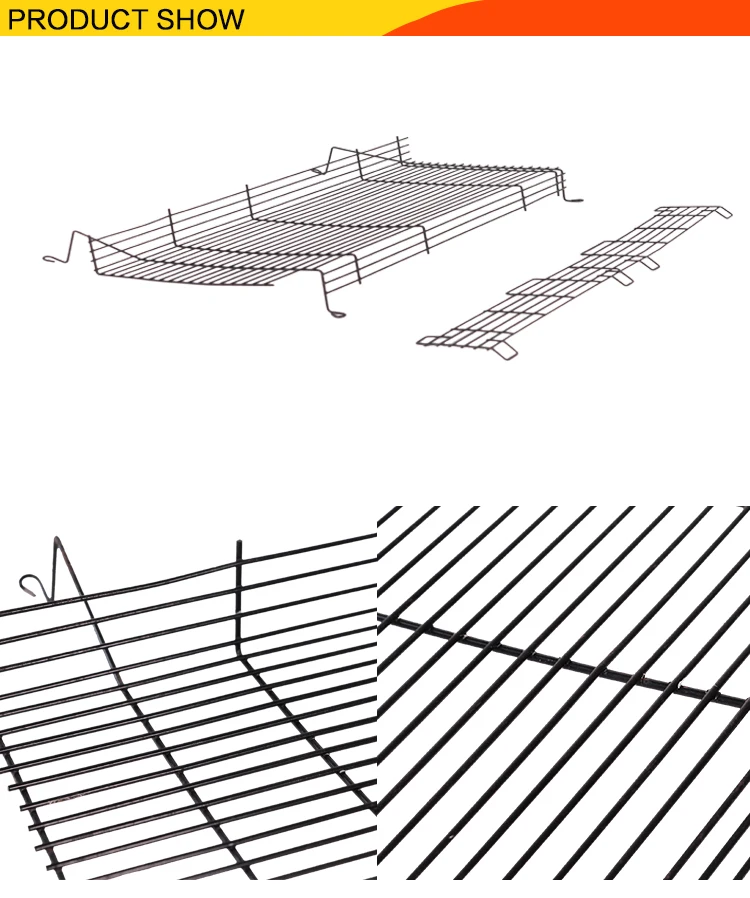 PRODUCT SHOW