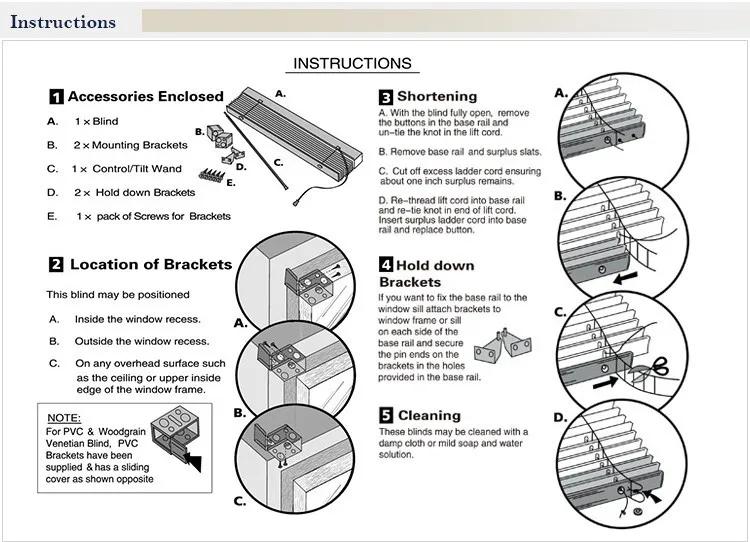 Instructions

INSTRUCTIONS

1 Accessories Enclosed

A. 1 × Blind

B. 2 × Mounting Brackets

C. 1 × Control/Tilt Wand

D. 2 × Hold down Brackets

E. 1 × pack of Screws for Brackets

A.

B.

C.

D.

E.

2 Location of Brackets

This blind may be positioned

A. Inside the window recess.

B. Outside the window recess.

C. On any overhead surface such as the ceiling or upper inside edge of the window frame.

NOTE:
For PVC & Woodgrain Venetian Blind, PVC Brackets have been supplied & has a sliding cover as shown opposite

A.

B.

C.

3 Shortening

A. With the blind fully open, remove the buttons in the base rail and un-tie the knot in the lift cord.

B. Remove base rail and surplus slats.

C. Cut off excess ladder cord ensuring about one inch surplus remains.

D. Re-thread lift cord into base rail and re-tie knot in end of lift cord. Insert surplus ladder cord into base rail and replace button.

4 Hold down Brackets

If you want to fix the base rail to the window sill attach brackets to window frame or sill on each side of the base rail and secure the pin ends on the brackets in the holes provided in the base rail.

5 Cleaning

These blinds may be cleaned with a damp cloth or mild soap and water solution.

A.

B.

C.

D.