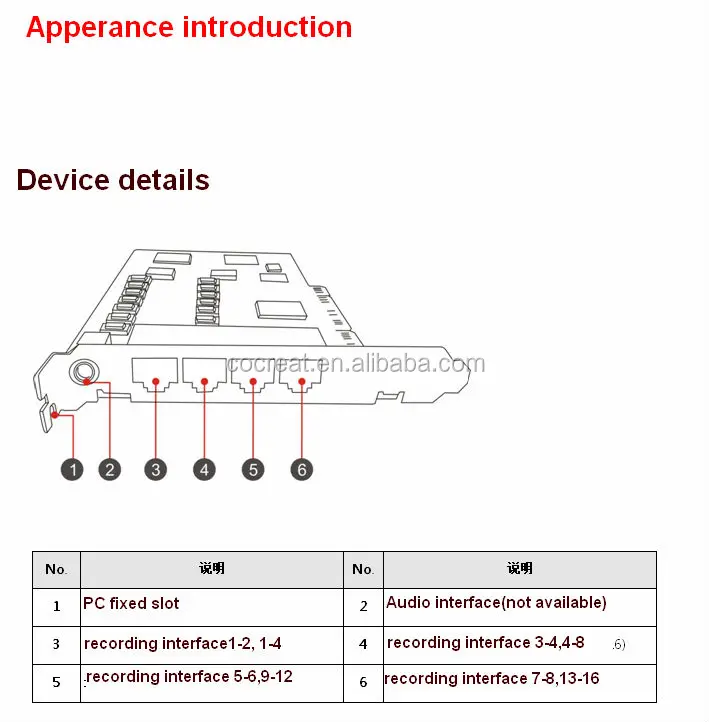 Apperance introduction

Device details

cocreat.en.alibaba.com

1 2 3 4 5 6

| No. | 说明 | No. | 说明 |
|---|---|---|---|
| 1 | PC fixed slot | 2 | Audio interface(not available) |
| 3 | recording interface1-2, 1-4 | 4 | recording interface 3-4,4-8 .6) |
| 5 | recording interface 5-6,9-12 | 6 | recording interface 7-8,13-16 |