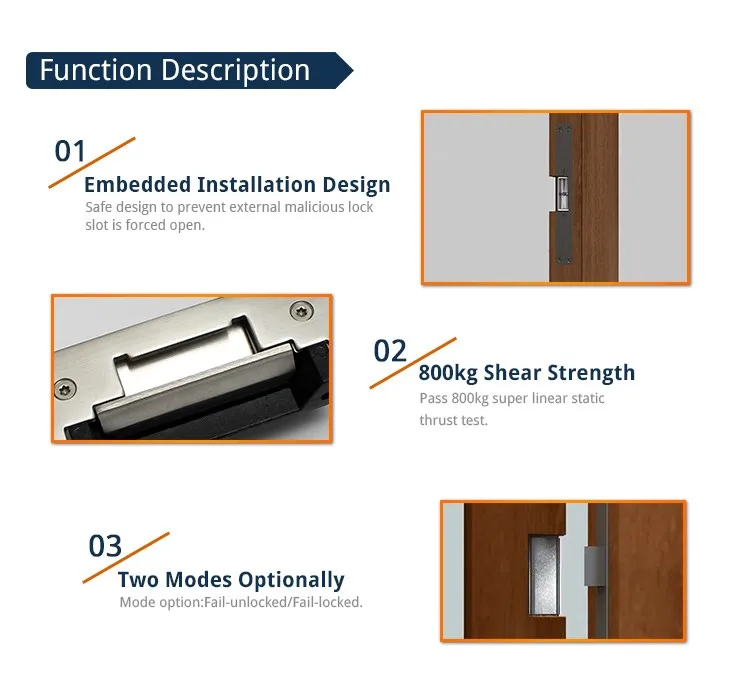 Function Description

01

Embedded Installation Design

Safe design to prevent external malicious lock slot is forced open.

02

800kg Shear Strength

Pass 800kg super linear static thrust test.

03

Two Modes Optionally

Mode option:Fail-unlocked/Fail-locked.