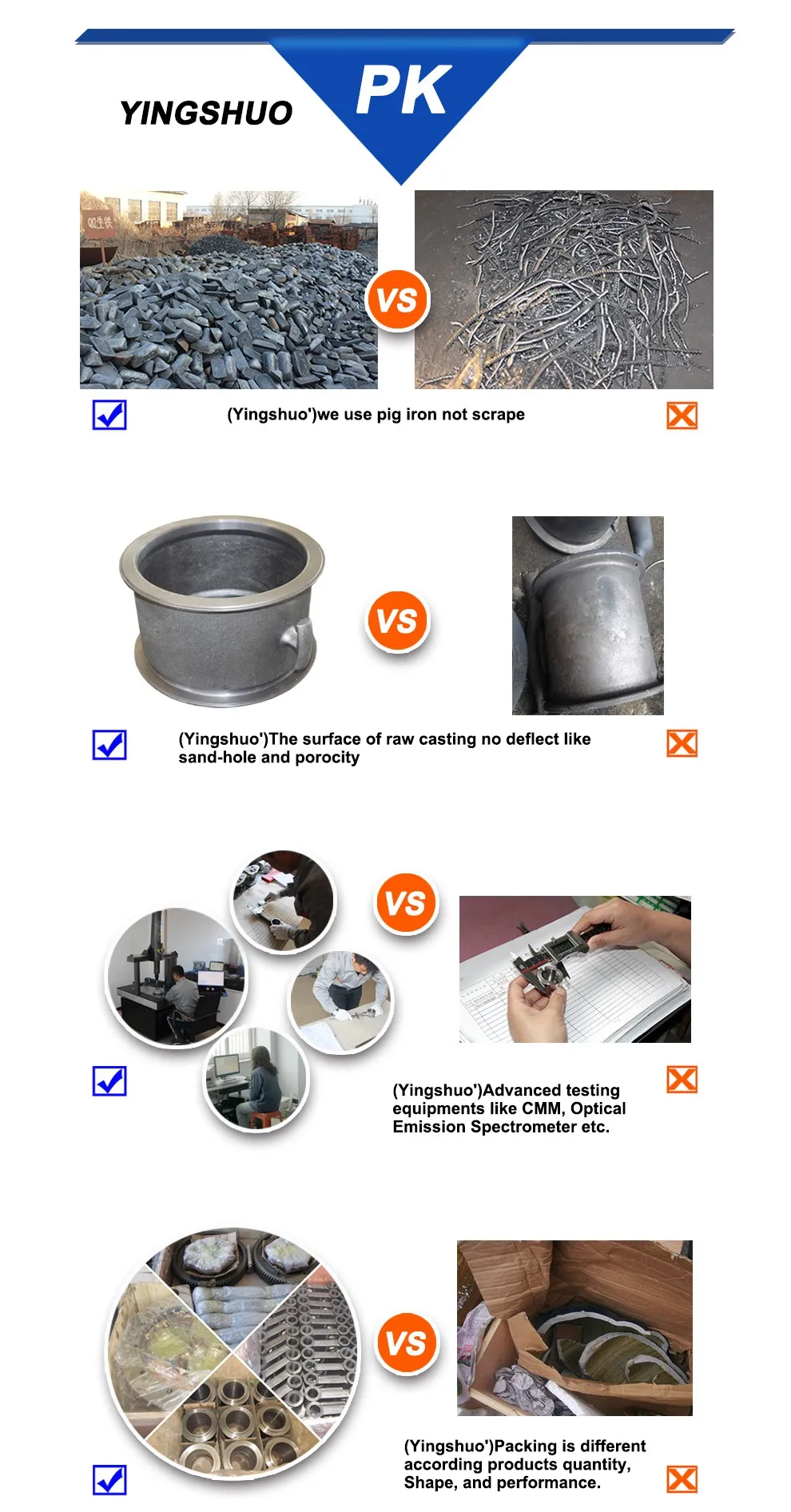 YINGSHUO

PK

VS

(Yingshuo')we use pig iron not scrape

VS

(Yingshuo')The surface of raw casting no deflect like sand-hole and porocity

VS

(Yingshuo')Advanced testing equipments like CMM, Optical Emission Spectrometer etc.

VS

(Yingshuo')Packing is different according products quantity, Shape, and performance.