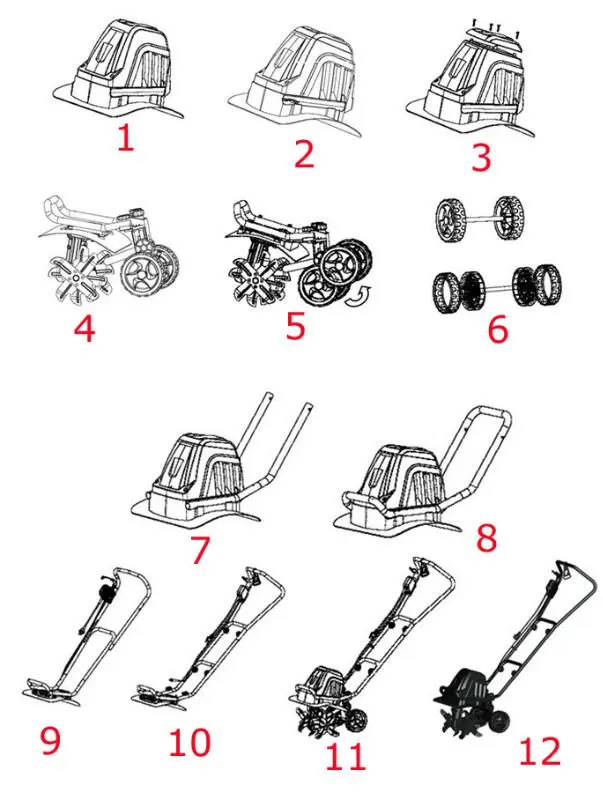 1
2
3
4
5
6
7
8
9
10
11
12